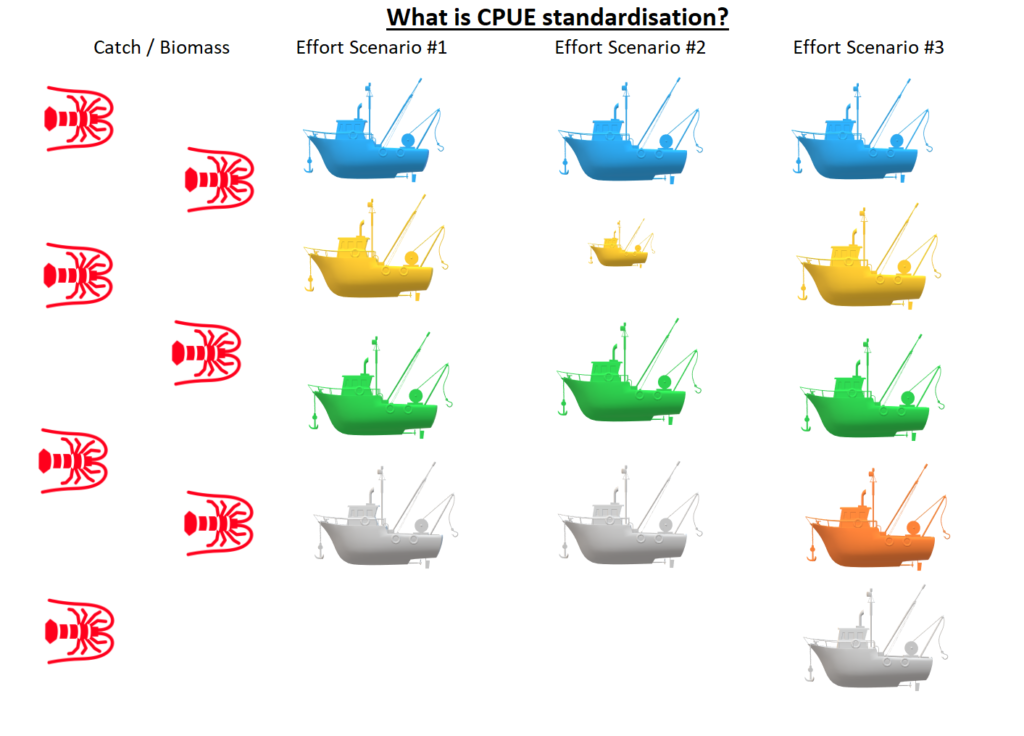 What is CPUE standardisation?

Catch / Biomass

Effort Scenario #1

Effort Scenario #2

Effort Scenario #3